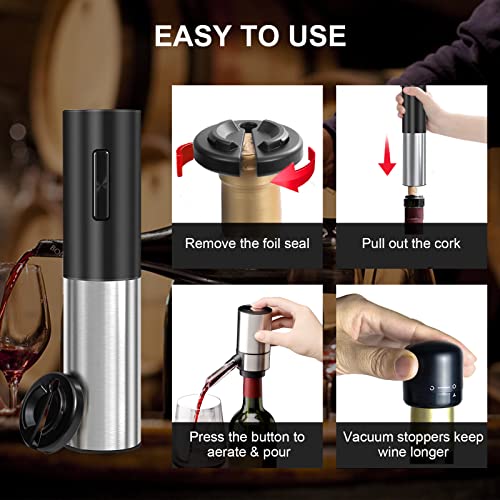 EASY TO USE

Remove the foil seal

Pull out the cork

Press the button to aerate & pour

Vacuum stoppers keep wine longer