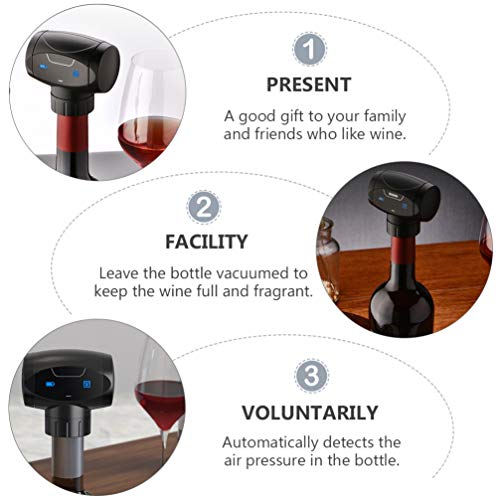 1
PRESENT
A good gift to your family and friends who like wine.

2
FACILITY
Leave the bottle vacuumed to keep the wine full and fragrant.

3
VOLUNTARILY
Automatically detects the air pressure in the bottle.