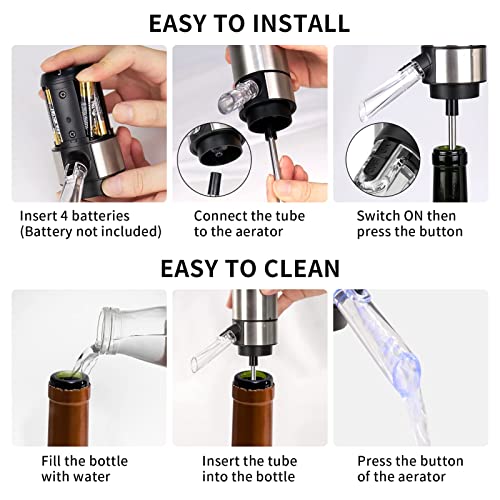 EASY TO INSTALL

Insert 4 batteries (Battery not included)

Connect the tube to the aerator

Switch ON then press the button

EASY TO CLEAN

Fill the bottle with water

Insert the tube into the bottle

Press the button of the aerator