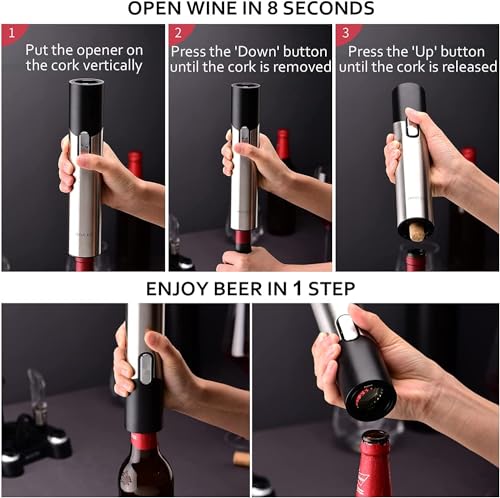 OPEN WINE IN 8 SECONDS

1
Put the opener on the cork vertically

2
Press the 'Down' button until the cork is removed

3
Press the 'Up' button until the cork is released

ENJOY BEER IN 1 STEP