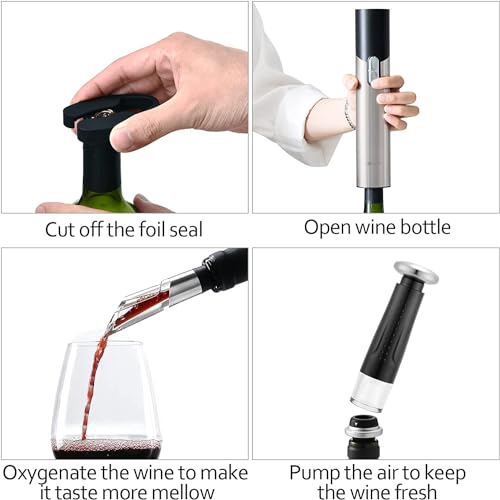 Cut off the foil seal

Open wine bottle

Oxygenate the wine to make it taste more mellow

Pump the air to keep the wine fresh