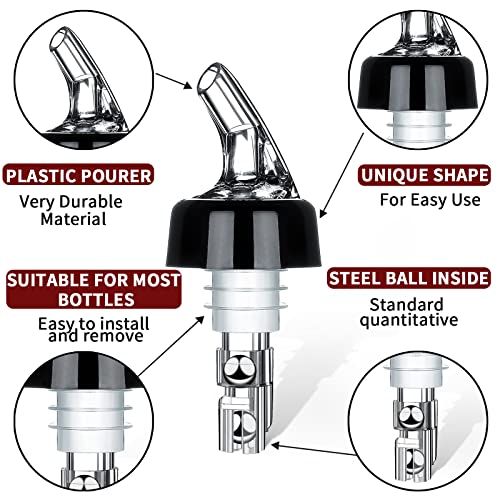 PLASTIC POURER
Very Durable Material

UNIQUE SHAPE
For Easy Use

SUITABLE FOR MOST BOTTLES
Easy to install and remove

STEEL BALL INSIDE
Standard quantitative