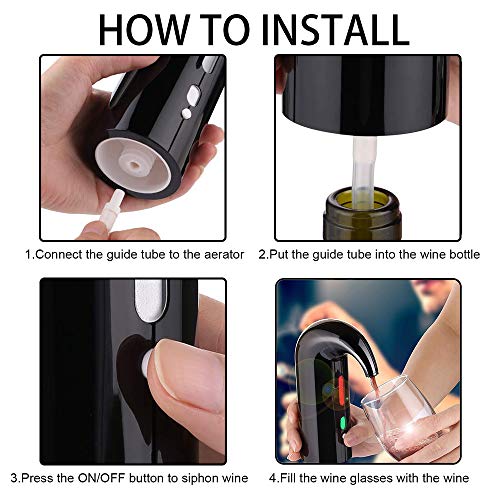 HOW TO INSTALL

1.Connect the guide tube to the aerator

2.Put the guide tube into the wine bottle

3.Press the ON/OFF button to siphon wine

4.Fill the wine glasses with the wine