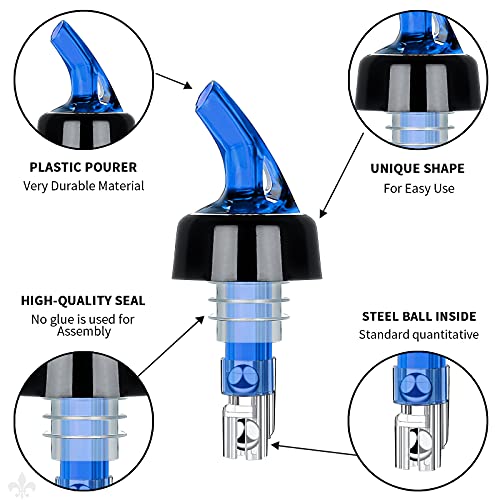 PLASTIC POURER
Very Durable Material

UNIQUE SHAPE
For Easy Use

HIGH-QUALITY SEAL
No glue is used for Assembly

STEEL BALL INSIDE
Standard quantitative