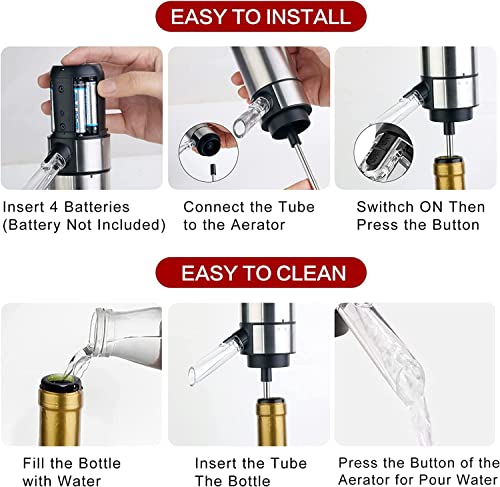 EASY TO INSTALL

Insert 4 Batteries (Battery Not Included)

Connect the Tube to the Aerator

Swithch ON Then Press the Button

EASY TO CLEAN

Fill the Bottle with Water

Insert the Tube The Bottle

Press the Button of the Aerator for Pour Water