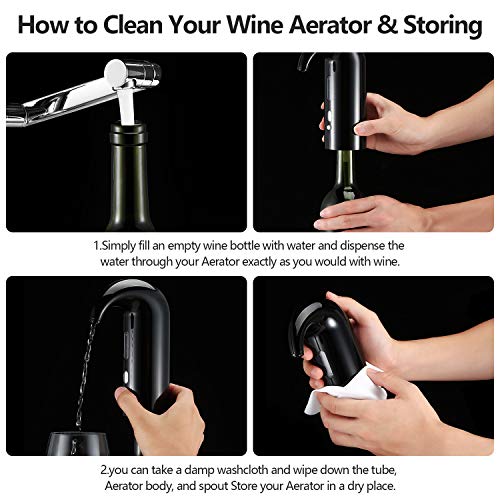 How to Clean Your Wine Aerator & Storing

1.Simply fill an empty wine bottle with water and dispense the water through your Aerator exactly as you would with wine.

2.you can take a damp washcloth and wipe down the tube, Aerator body, and spout Store your Aerator in a dry place.