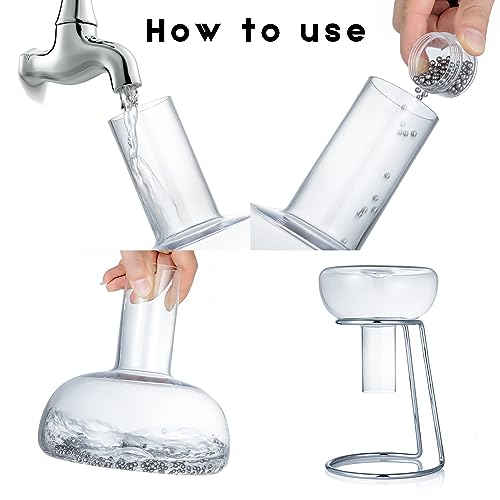 How to use