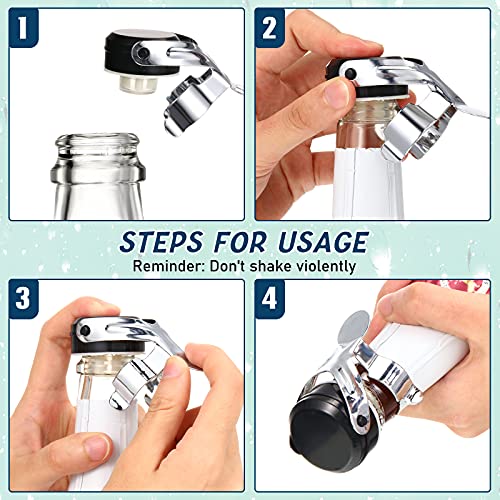 1

2

STEPS FOR USAGE

Reminder: Don't shake violently

3

4