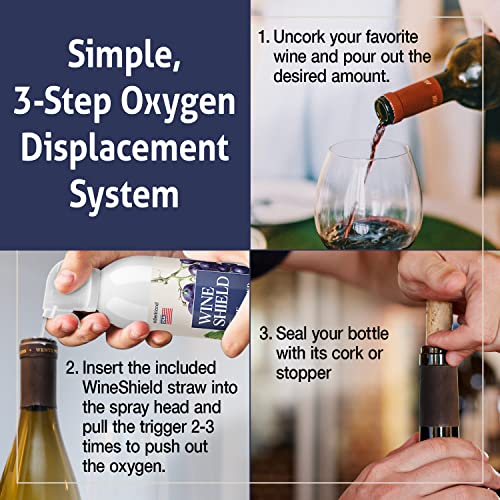 Simple, 3-Step Oxygen Displacement System

1. Uncork your favorite wine and pour out the desired amount.

WINE SHIELD

2. Insert the included WineShield straw into the spray head and pull the trigger 2-3 times to push out the oxygen.

3. Seal your bottle with its cork or stopper