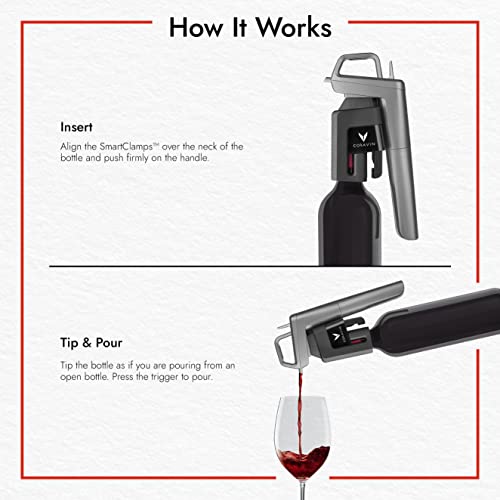 How It Works

Insert

Align the SmartClamps™ over the neck of the bottle and push firmly on the handle.

CORAVIN

Tip & Pour

Tip the bottle as if you are pouring from an open bottle. Press the trigger to pour.