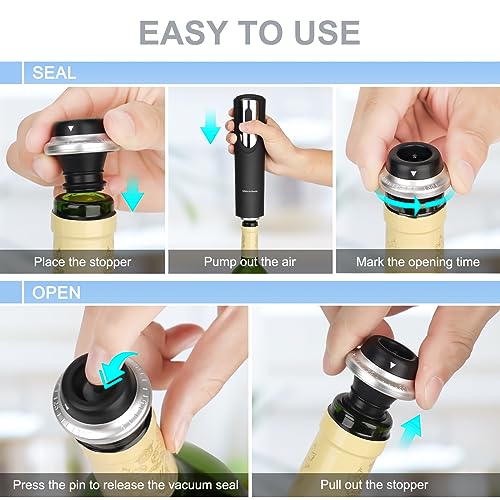 EASY TO USE

SEAL

Place the stopper

Pump out the air

Mark the opening time

OPEN

Press the pin to release the vacuum seal

Pull out the stopper