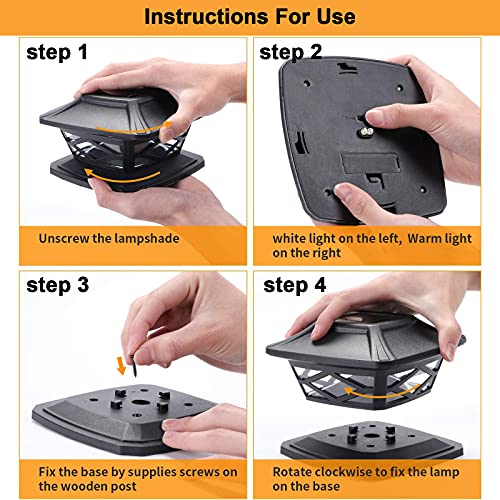 Instructions For Use

step 1

Unscrew the lampshade

step 2

white light on the left, Warm light on the right

step 3

Fix the base by supplies screws on the wooden post

step 4

Rotate clockwise to fix the lamp on the base