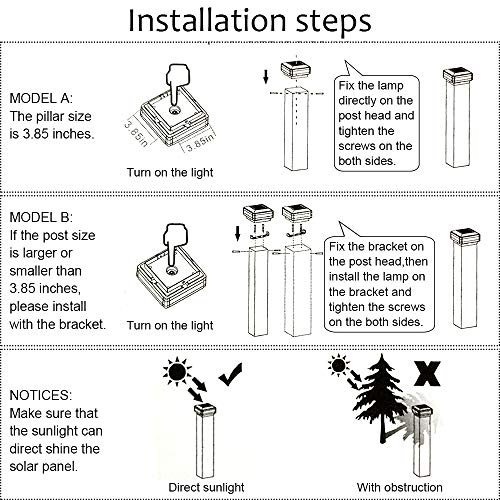 Installation steps

MODEL A:
The pillar size is 3.85 inches.

3.85in

3.85in

Turn on the light

Fix the lamp directly on the post head and tighten the screws on the both sides.

MODEL B:
If the post size is larger or smaller than 3.85 inches, please install with the bracket.

Turn on the light

Fix the bracket on the post head,then install the lamp on the bracket and tighten the screws on the both sides.

NOTICES:
Make sure that the sunlight can direct shine the solar panel.

Direct sunlight

X

With obstruction