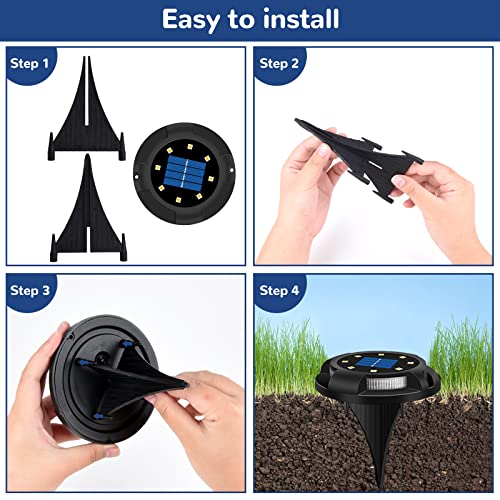 Easy to install

Step 1

Step 2

Step 3

Step 4