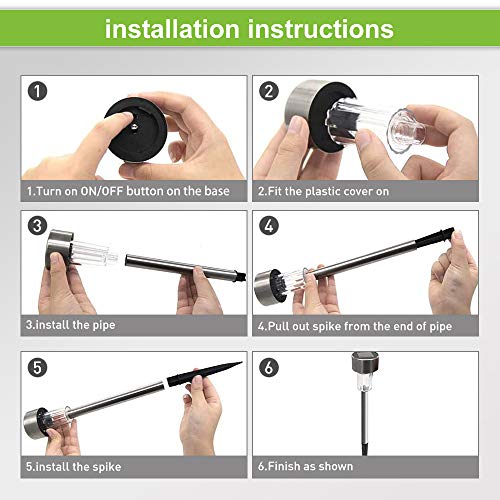 installation instructions

1

1.Turn on ON/OFF button on the base

2

2.Fit the plastic cover on

3

3.install the pipe

4

4.Pull out spike from the end of pipe

5

5.install the spike

6

6.Finish as shown