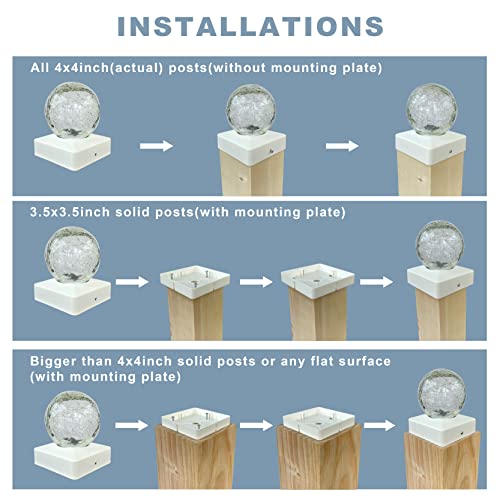 INSTALLATIONS

All 4x4inch(actual) posts(without mounting plate)

3.5x3.5inch solid posts(with mounting plate)

Bigger than 4x4inch solid posts or any flat surface (with mounting plate)