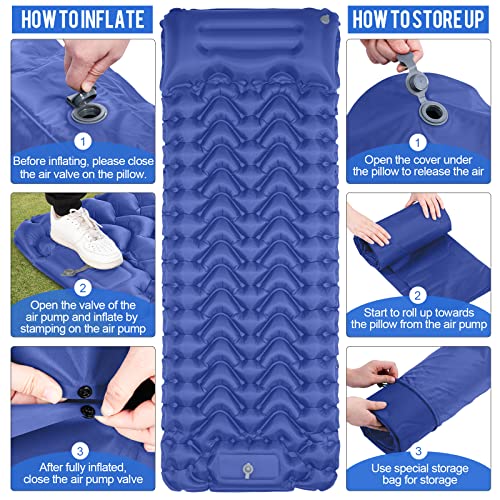 HOW TO INFLATE

1
Before inflating, please close the air valve on the pillow.

2
Open the valve of the air pump and inflate by stamping on the air pump

3
After fully inflated, close the air pump valve

HOW TO STORE UP

1
Open the cover under the pillow to release the air

2
Start to roll up towards the pillow from the air pump

3
Use special storage bag for storage