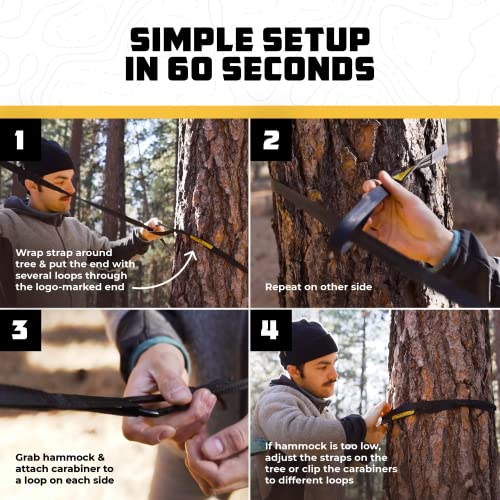 SIMPLE SETUP IN 60 SECONDS

1

Wrap strap around tree & put the end with several loops through the logo-marked end

2

Repeat on other side

3

Grab hammock & attach carabiner to a loop on each side

4

If hammock is too low, adjust the straps on the tree or clip the carabiners to different loops