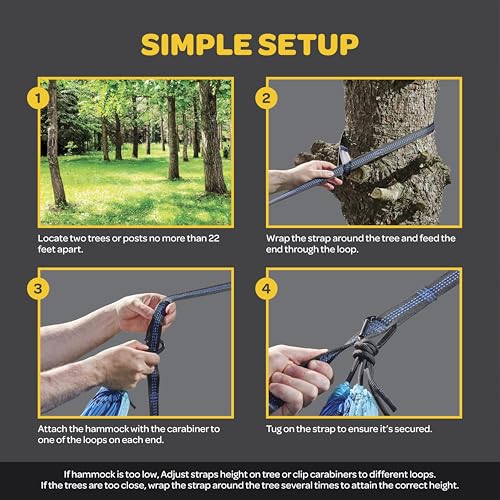 SIMPLE SETUP

1

Locate two trees or posts no more than 22 feet apart.

2

Wrap the strap around the tree and feed the end through the loop.

3

Attach the hammock with the carabiner to one of the loops on each end.

4

Tug on the strap to ensure it's secured.

If hammock is too low, Adjust straps height on tree or clip carabiners to different loops.
If the trees are too close, wrap the strap around the tree several times to attain the correct height.