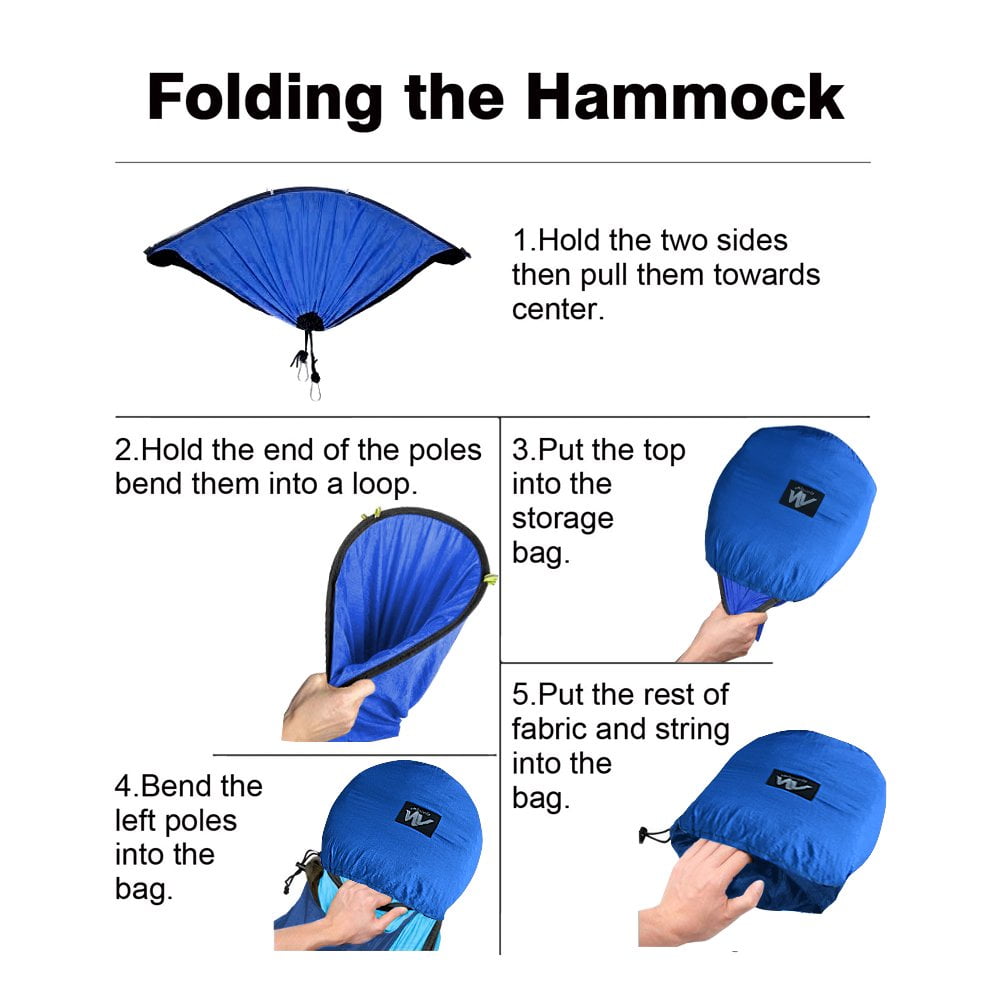 Folding the Hammock

1.Hold the two sides then pull them towards center.

2.Hold the end of the poles bend them into a loop.

3.Put the top into the storage bag.

4.Bend the left poles into the bag.

5.Put the rest of fabric and string into the bag.