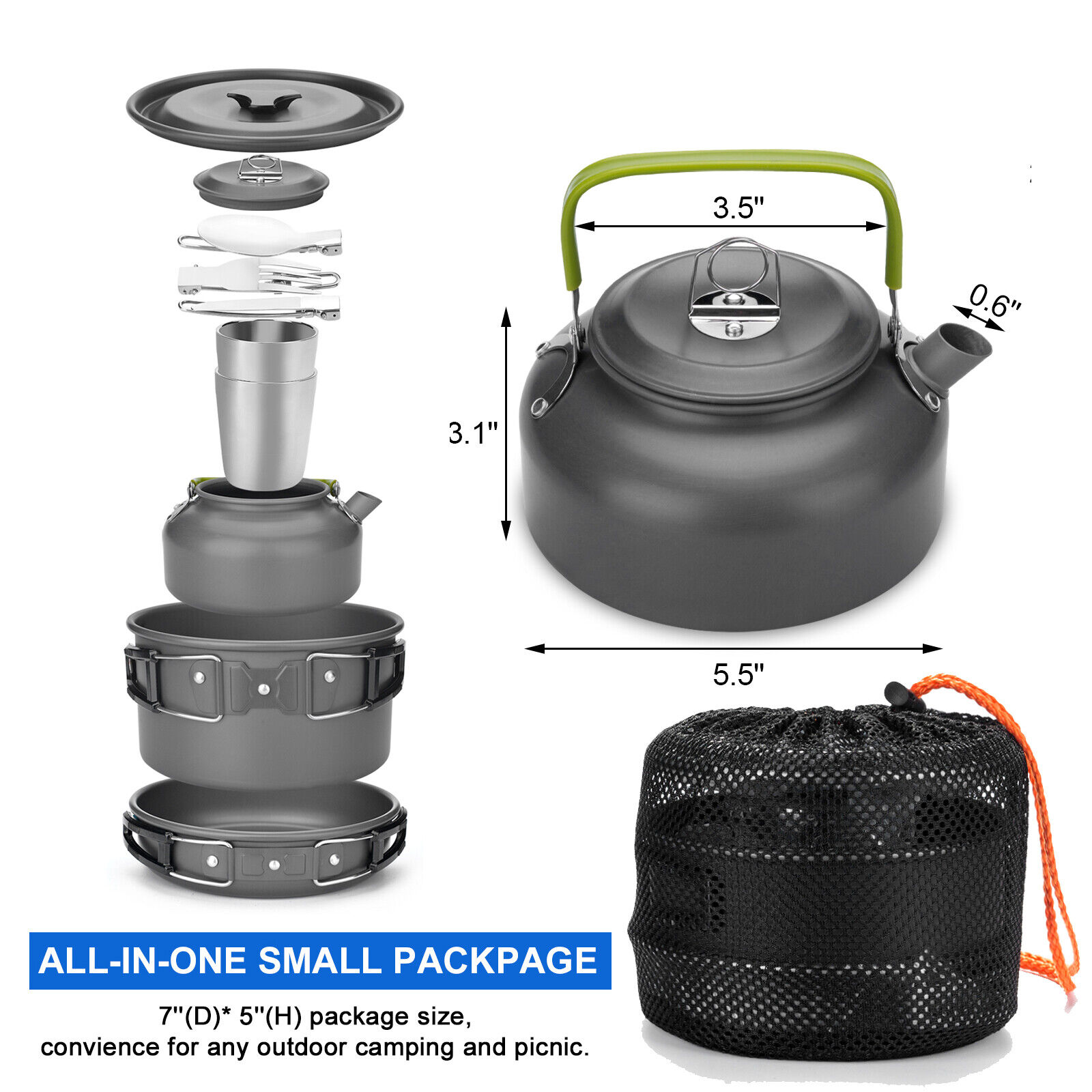 3.5"

0.6"

3.1"

5.5"

ALL-IN-ONE SMALL PACKPAGE

7"(D)* 5"(H) package size,
convience for any outdoor camping and picnic.