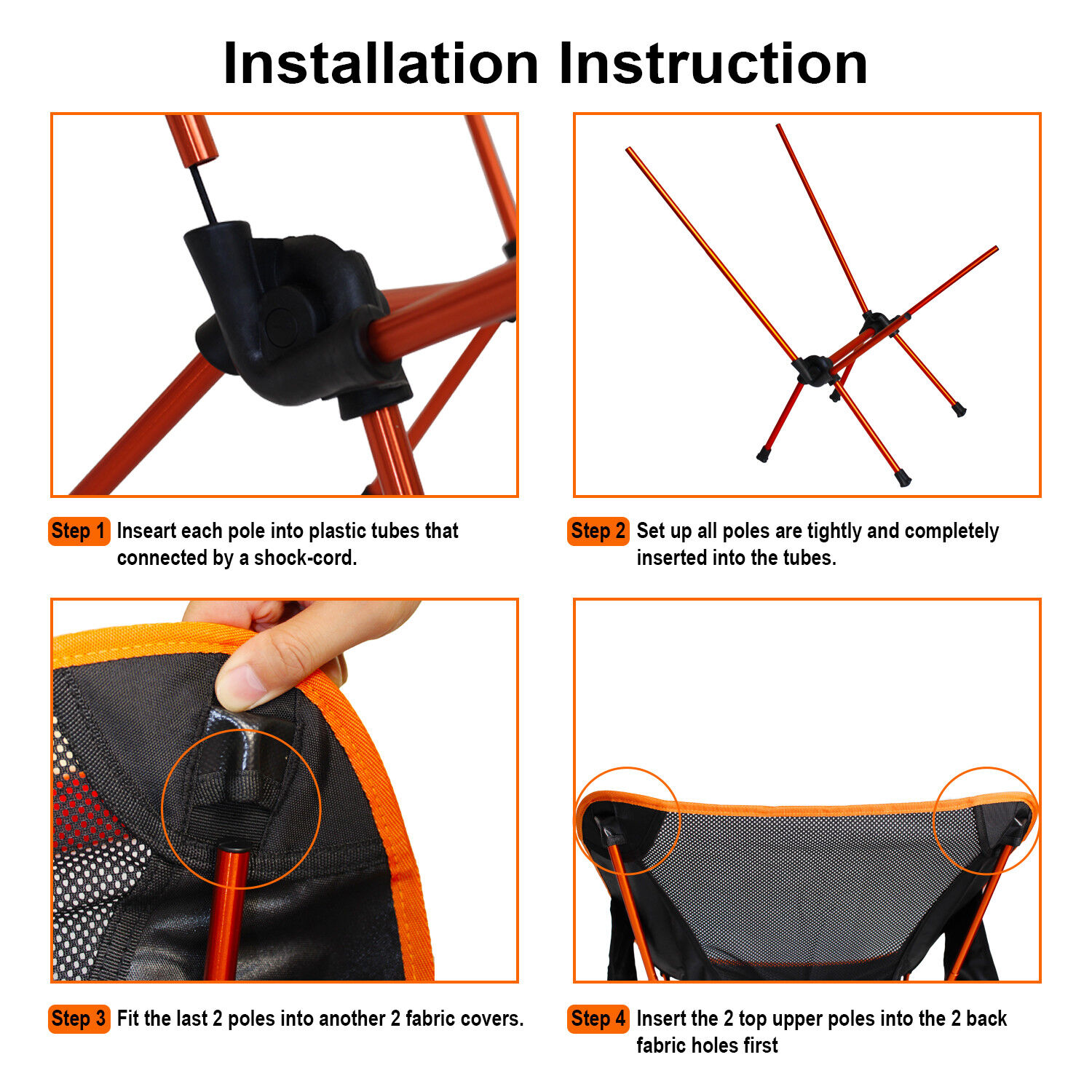 Installation Instruction

Step 1 Inseart each pole into plastic tubes that connected by a shock-cord.

Step 2 Set up all poles are tightly and completely inserted into the tubes.

Step 3 Fit the last 2 poles into another 2 fabric covers.

Step 4 Insert the 2 top upper poles into the 2 back fabric holes first