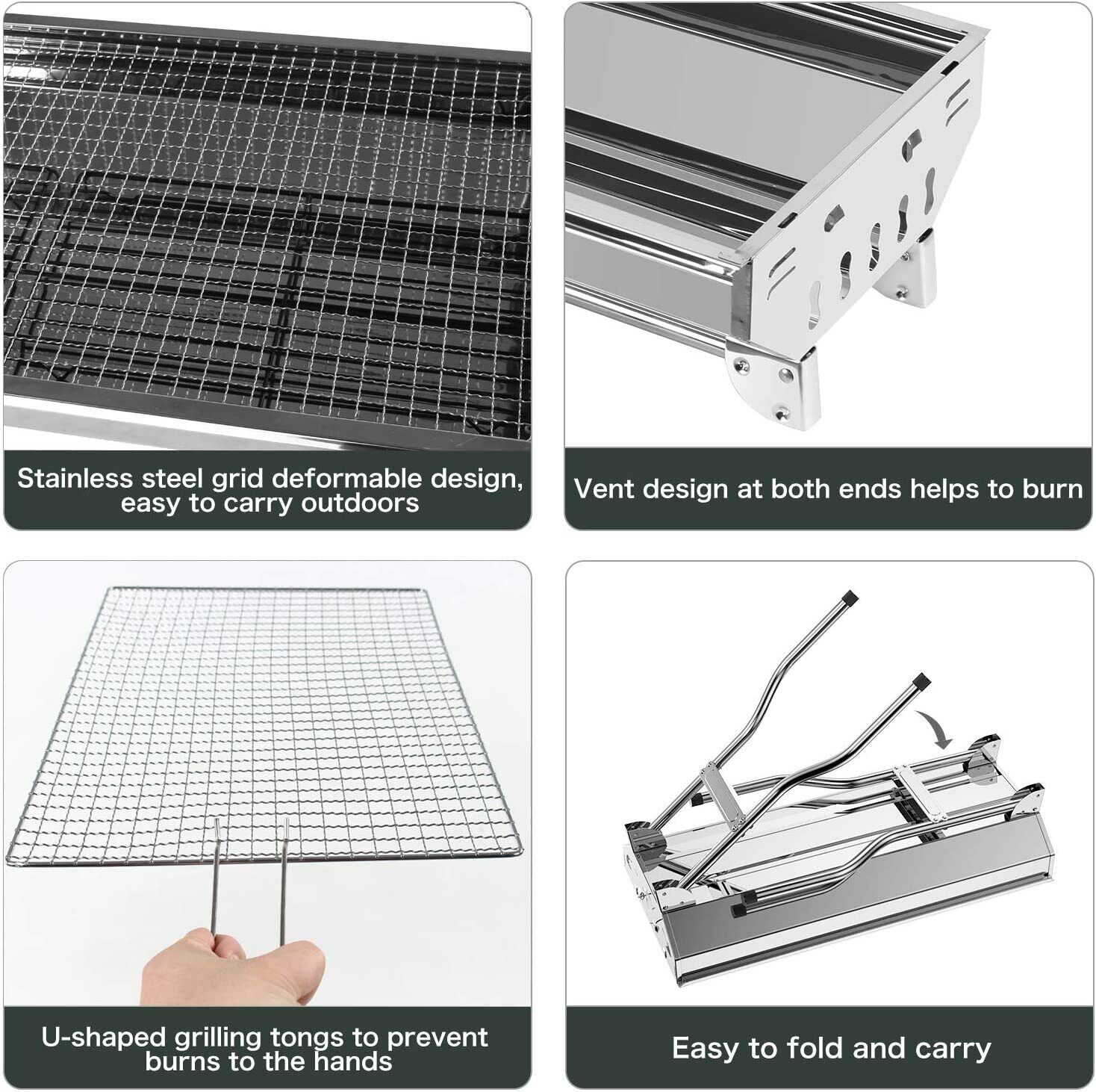 Stainless steel grid deformable design, easy to carry outdoors

Vent design at both ends helps to burn

U-shaped grilling tongs to prevent burns to the hands

Easy to fold and carry