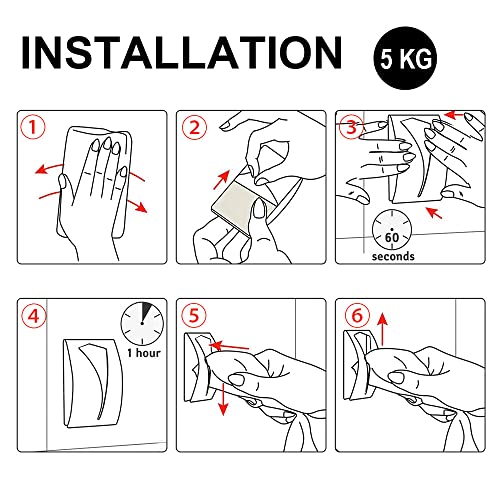 INSTALLATION

5 KG

1

2

3

60

seconds

4

1 hour

5

6