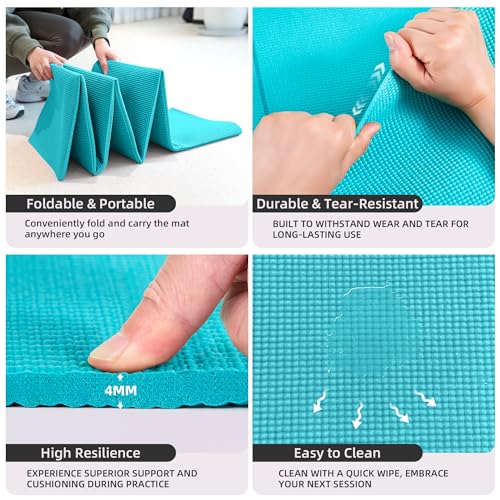 Foldable & Portable

Conveniently fold and carry the mat anywhere you go

Durable & Tear-Resistant

BUILT TO WITHSTAND WEAR AND TEAR FOR LONG-LASTING USE

4MM

High Resilience

EXPERIENCE SUPERIOR SUPPORT AND CUSHIONING DURING PRACTICE

Easy to Clean

CLEAN WITH A QUICK WIPE, EMBRACE YOUR NEXT SESSION