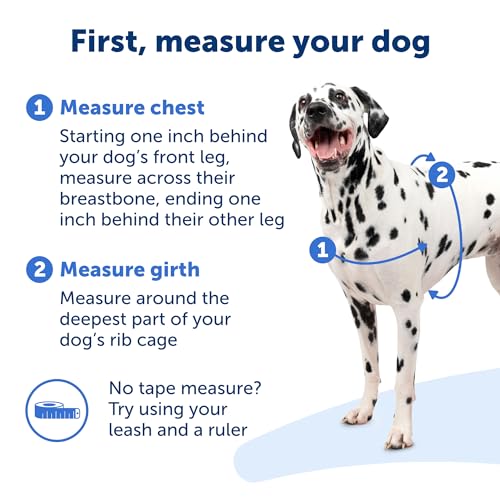 First, measure your dog

1 Measure chest

Starting one inch behind your dog's front leg, measure across their breastbone, ending one inch behind their other leg

2 Measure girth

Measure around the deepest part of your dog's rib cage

No tape measure? Try using your leash and a ruler

2

1