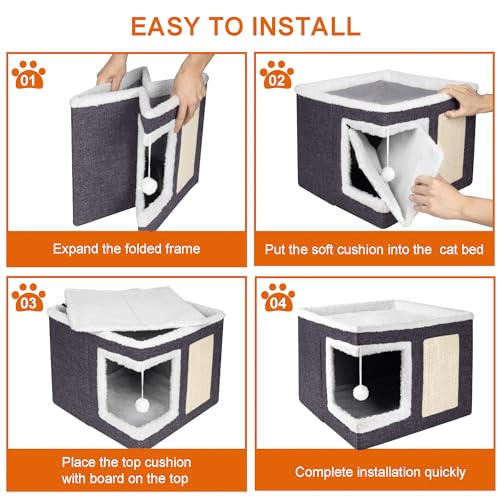 EASY TO INSTALL

01

Expand the folded frame

02

Put the soft cushion into the  cat bed

03

Place the top cushion with board on the top

04

Complete installation quickly