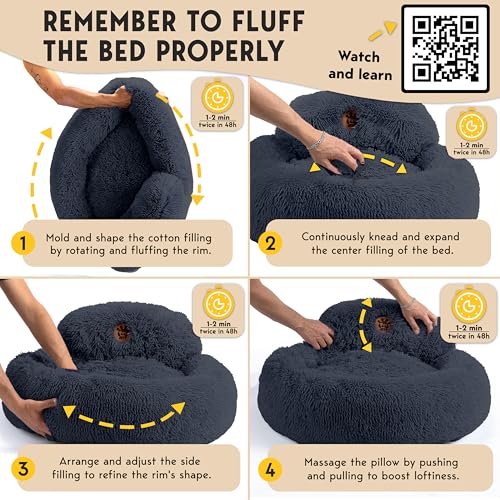 REMEMBER TO FLUFF THE BED PROPERLY

Watch and learn

1-2 min
twice in 48h

1 Mold and shape the cotton filling by rotating and fluffing the rim.

1-2 min
twice in 48h

2 Continuously knead and expand the center filling of the bed.

1-2 min
twice in 48h

3 Arrange and adjust the side filling to refine the rim's shape.

1-2 min
twice in 48h

4 Massage the pillow by pushing and pulling to boost loftiness.