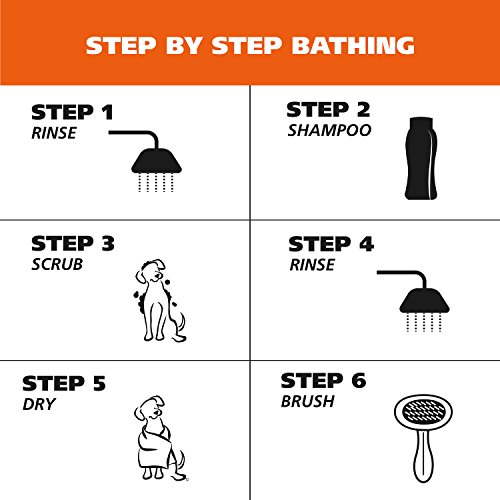 STEP BY STEP BATHING

STEP 1
RINSE

STEP 2
SHAMPOO

STEP 3
SCRUB

STEP 4
RINSE

STEP 5
DRY

STEP 6
BRUSH