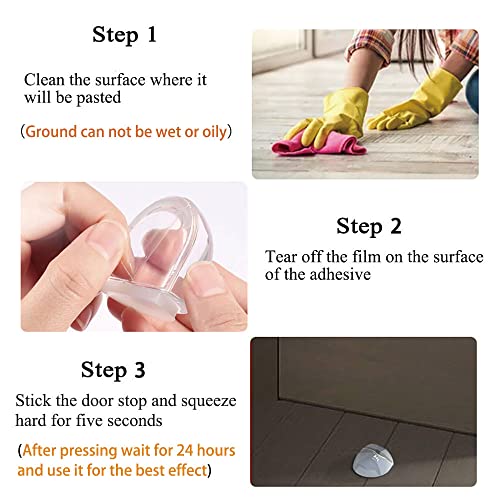 Step 1

Clean the surface where it will be pasted

(Ground can not be wet or oily)

Step 2

Tear off the film on the surface of the adhesive

Step 3

Stick the door stop and squeeze hard for five seconds

(After pressing wait for 24 hours and use it for the best effect)