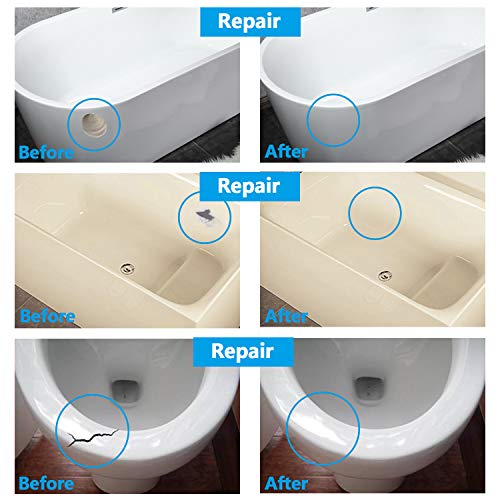 Repair

Before

After

Repair

Before

After

Repair

Before

After