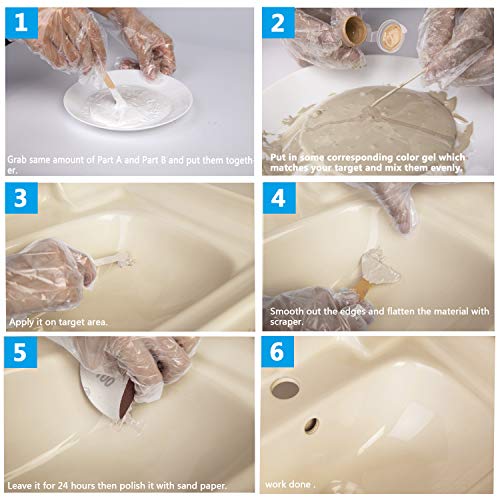 1

Grab same amount of Part A and Part B and put them together.

2

Put in some corresponding color gel which matches your target and mix them evenly.

3

Apply it on target area.

4

Smooth out the edges and flatten the material with scraper.

5

Leave it for 24 hours then polish it with sand paper.

6

work done .