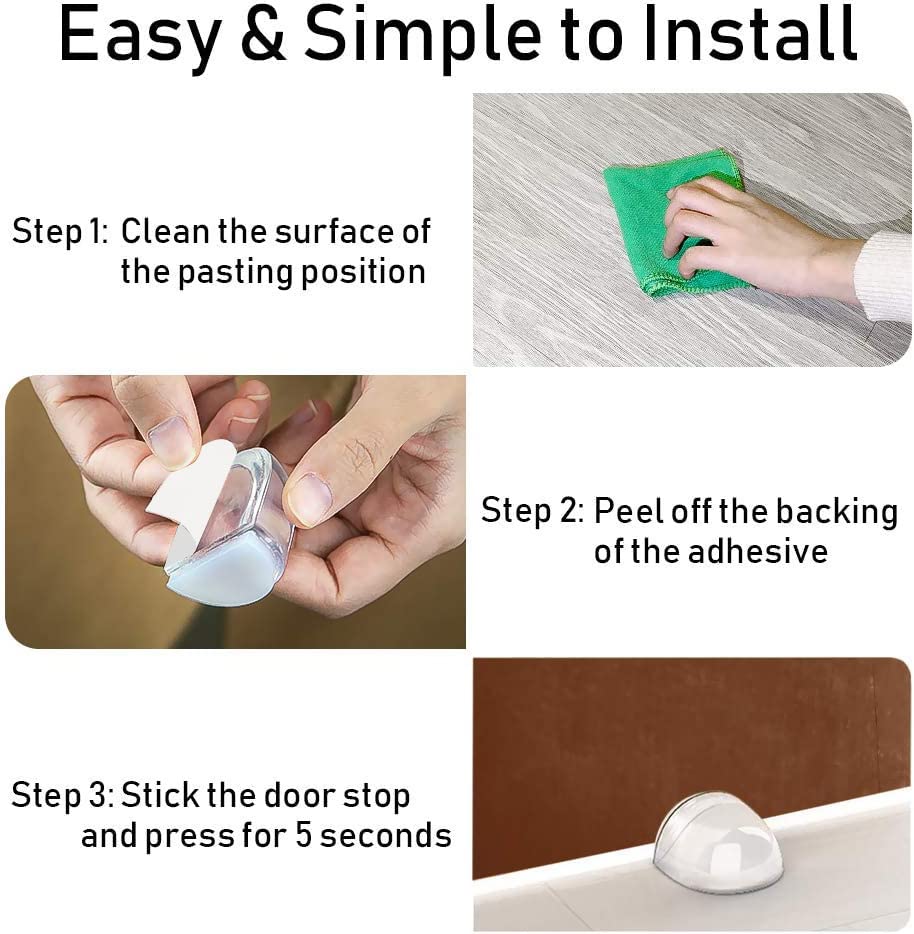 Easy & Simple to Install

Step 1: Clean the surface of the pasting position

Step 2: Peel off the backing of the adhesive

Step 3: Stick the door stop and press for 5 seconds