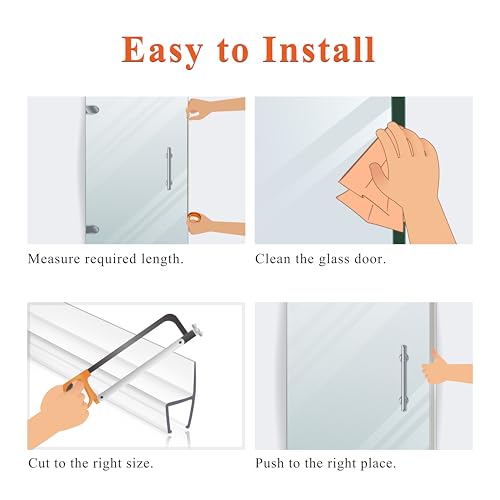 Easy to Install

Measure required length.

Clean the glass door.

Cut to the right size.

Push to the right place.