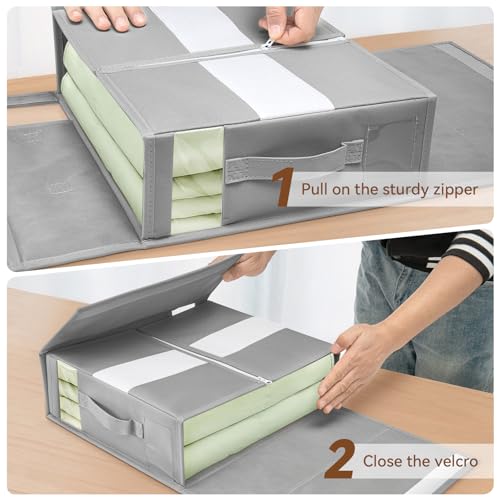 1 Pull on the sturdy zipper

2 Close the velcro