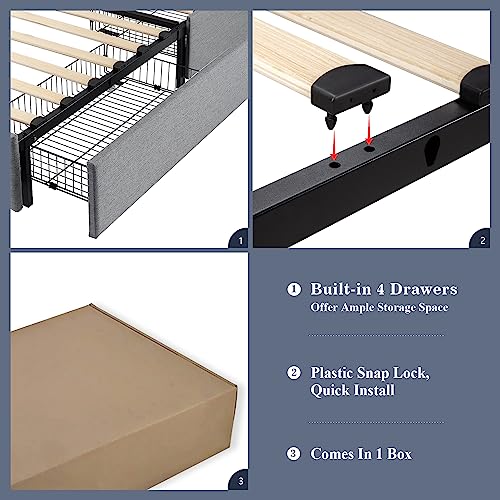 1

2

3

1 Built-in 4 Drawers
Offer Ample Storage Space

2 Plastic Snap Lock,
Quick Install

3 Comes In 1 Box