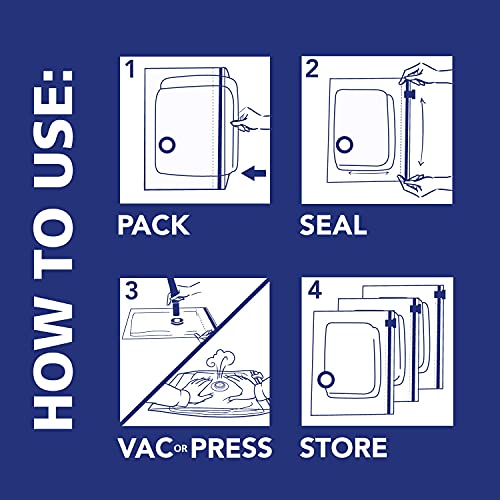 HOW TO USE:

1

PACK

2

SEAL

3

VAC OR PRESS

4

STORE