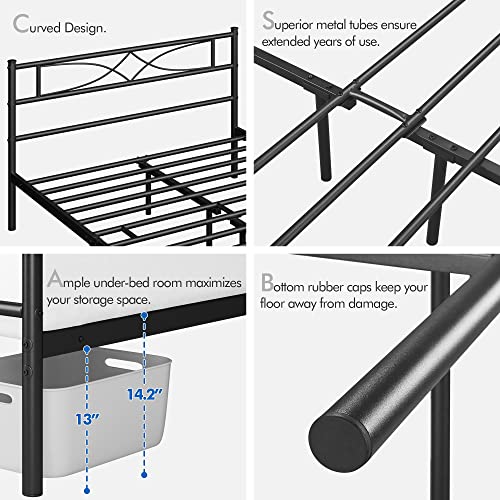 Curved Design.

Superior metal tubes ensure extended years of use.

Ample under-bed room maximizes your storage space.

14.2"

13"

Bottom rubber caps keep your floor away from damage.