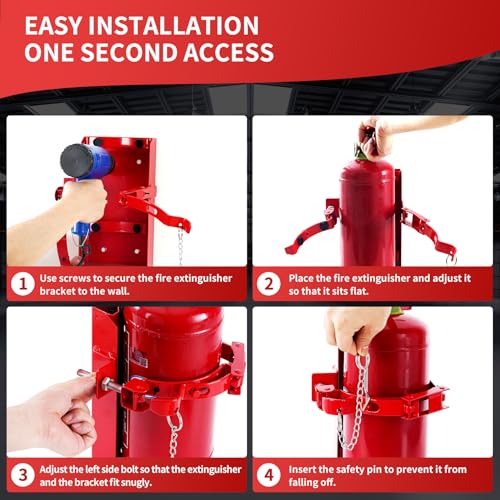 EASY INSTALLATION
ONE SECOND ACCESS

1 Use screws to secure the fire extinguisher bracket to the wall.

2 Place the fire extinguisher and adjust it so that it sits flat.

3 Adjust the left side bolt so that the extinguisher and the bracket fit snugly.

4 Insert the safety pin to prevent it from falling off.