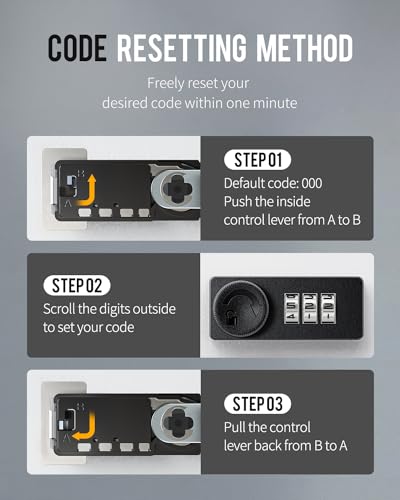 CODE RESETTING METHOD

Freely reset your desired code within one minute

STEP 01
Default code: 000
Push the inside control lever from A to B

STEP 02
Scroll the digits outside to set your code

STEP 03
Pull the control lever back from B to A