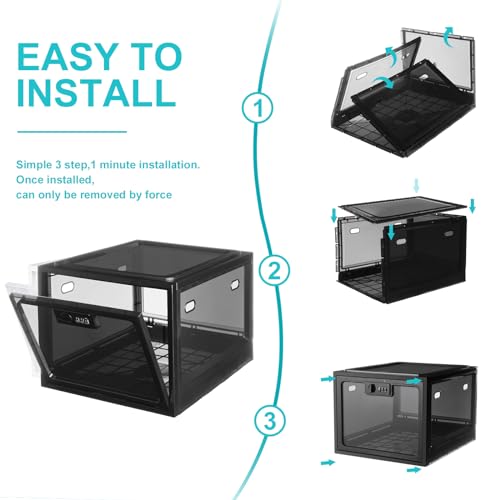 EASY TO INSTALL

Simple 3 step,1 minute installation.
Once installed,
can only be removed by force

1

2

3