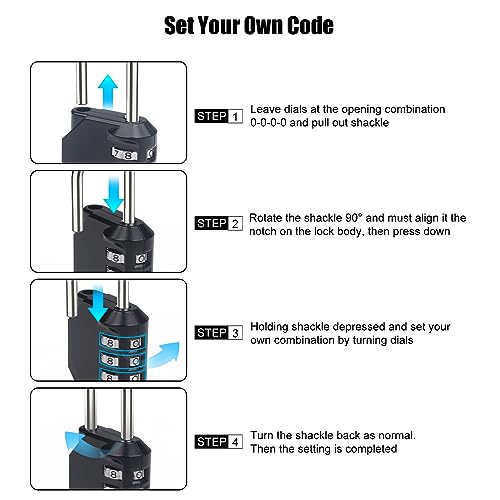 Set Your Own Code

7 8 0

STEP 1 Leave dials at the opening combination 0-0-0-0 and pull out shackle

8 0

STEP 2 Rotate the shackle 90° and must align it the notch on the lock body, then press down

8 0
8 0
8 0

STEP 3 Holding shackle depressed and set your own combination by turning dials

8 0

STEP 4 Turn the shackle back as normal. Then the setting is completed