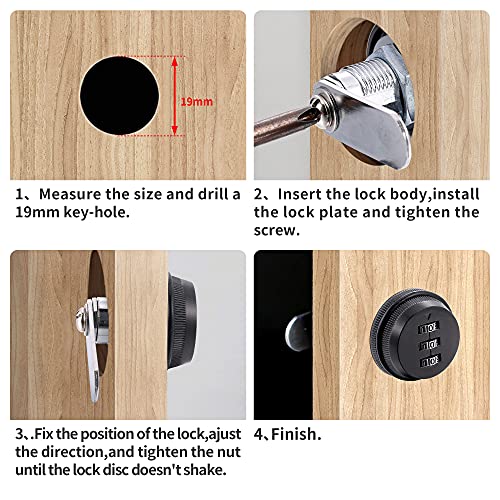 19mm

1、Measure the size and drill a 19mm key-hole.

2、Insert the lock body,install the lock plate and tighten the screw.

3、.Fix the position of the lock,ajust the direction,and tighten the nut until the lock disc doesn't shake.

4、Finish.