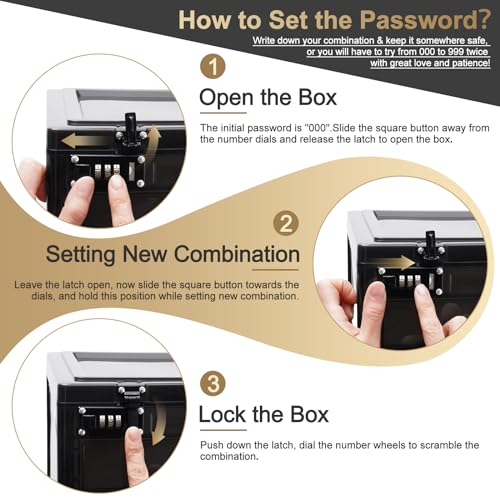 How to Set the Password?

Write down your combination & keep it somewhere safe, or you will have to try from 000 to 999 twice with great love and patience!

1

Open the Box

The initial password is "000".Slide the square button away from the number dials and release the latch to open the box.

2

Setting New Combination

Leave the latch open, now slide the square button towards the dials, and hold this position while setting new combination.

3

Lock the Box

Push down the latch, dial the number wheels to scramble the combination.