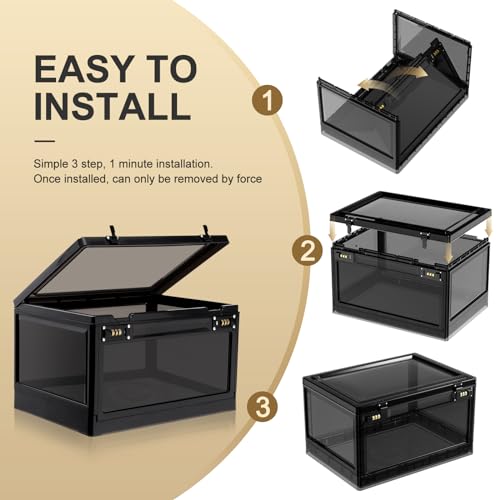 EASY TO INSTALL

Simple 3 step, 1 minute installation.
Once installed, can only be removed by force

1

2

3