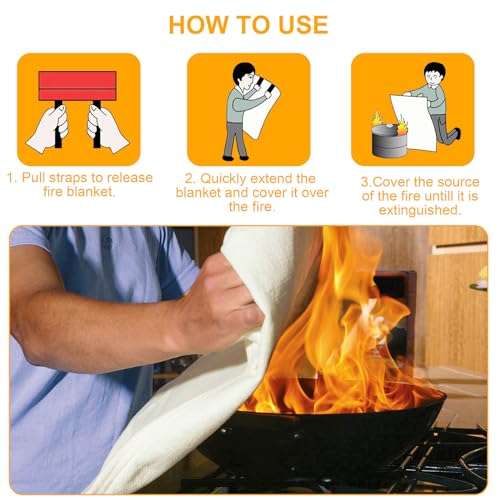 HOW TO USE

1. Pull straps to release fire blanket.

2. Quickly extend the blanket and cover it over the fire.

3.Cover the source of the fire untill it is extinguished.